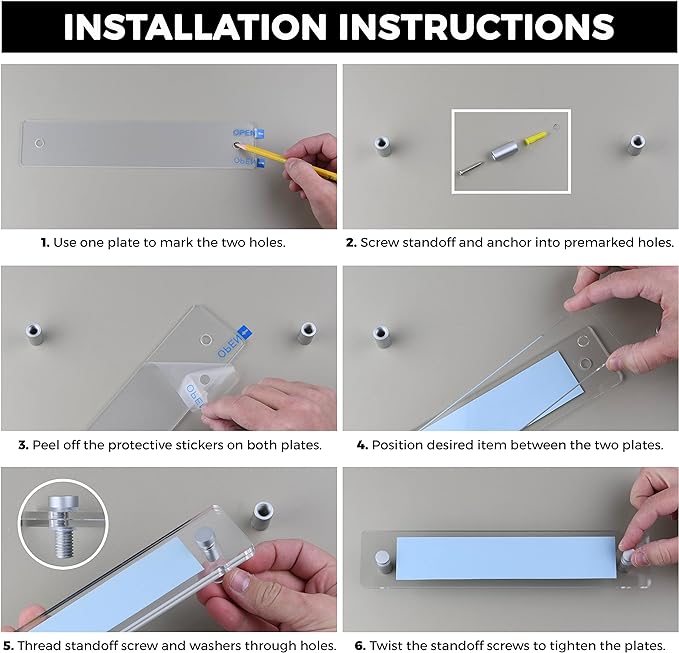 INSTALLATION INSTRUCTIONS

OPEN

OPEN

1. Use one plate to mark the two holes.

2. Screw standoff and anchor into premarked holes.

OPEN

OPEN

3. Peel off the protective stickers on both plates.

4. Position desired item between the two plates.

5. Thread standoff screw and washers through holes.

6. Twist the standoff screws to tighten the plates.