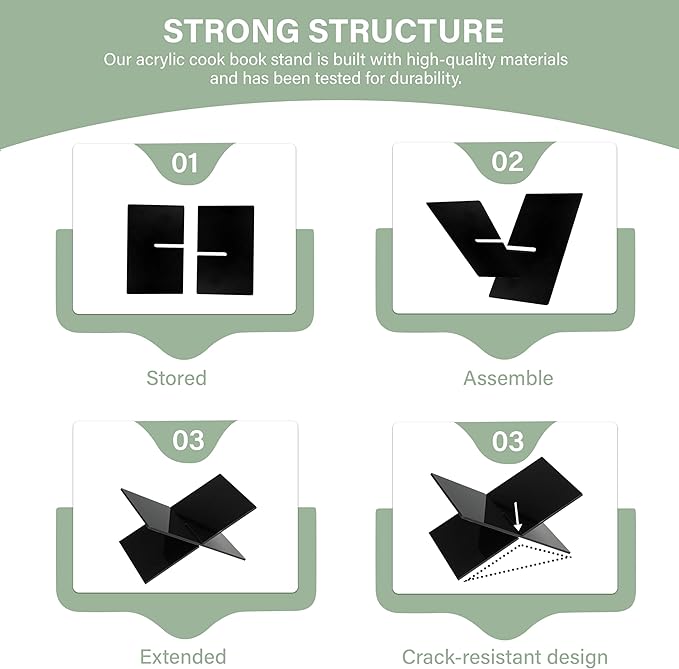 STRONG STRUCTURE

Our acrylic cook book stand is built with high-quality materials and has been tested for durability.

01

Stored

02

Assemble

03

Extended

03

Crack-resistant design