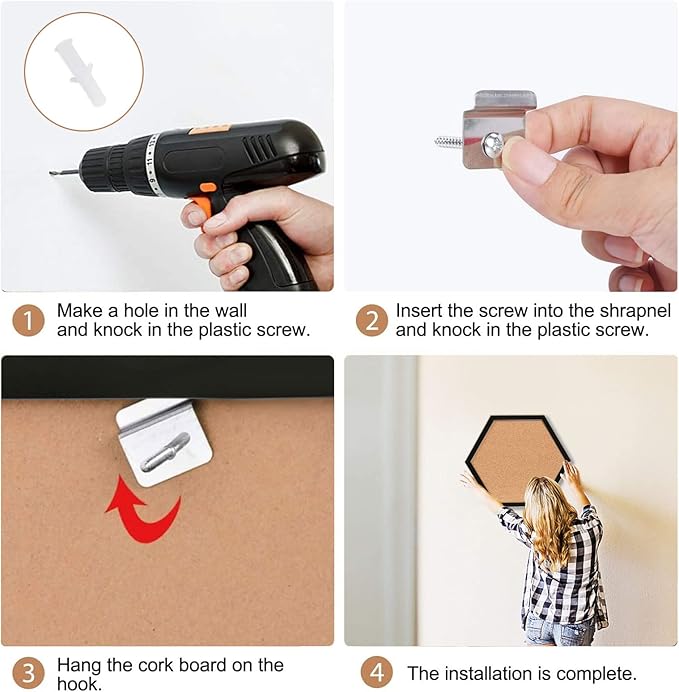 1 Make a hole in the wall and knock in the plastic screw.

2 Insert the screw into the shrapnel and knock in the plastic screw.

3 Hang the cork board on the hook.

4 The installation is complete.