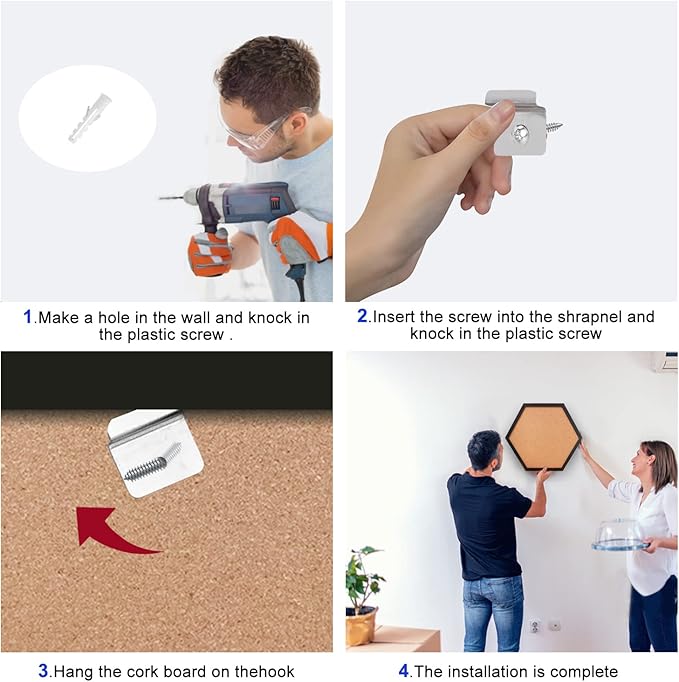 1.Make a hole in the wall and knock in the plastic screw .

2.Insert the screw into the shrapnel and knock in the plastic screw

3.Hang the cork board on thehook

4.The installation is complete