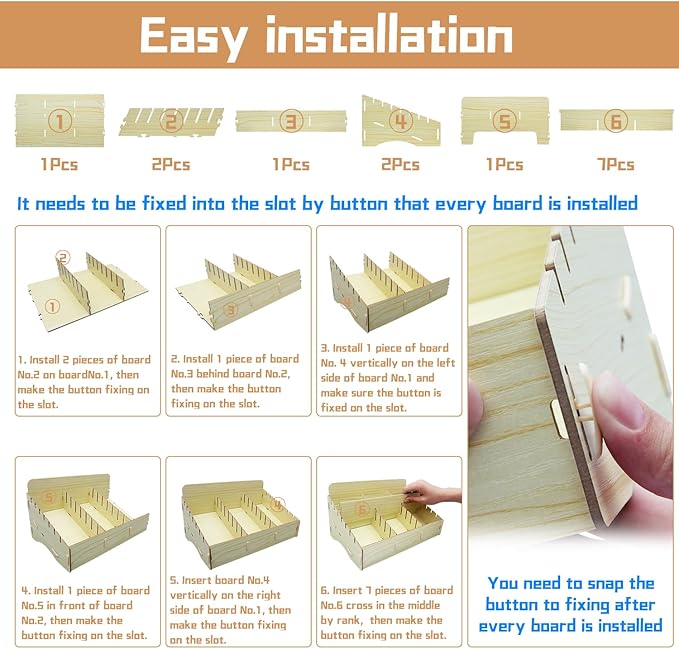 Easy installation

①
1Pcs

②
2Pcs

③
1Pcs

④
2Pcs

⑤
1Pcs

⑥
7Pcs

It needs to be fixed into the slot by button that every board is installed

②
①
1. Install 2 pieces of board No.2 on boardNo.1, then make the button fixing on the slot.

③
2. Install 1 piece of board No.3 behind board No.2, then make the button fixing on the slot.

④
3. Install 1 piece of board No. 4 vertically on the left side of board No.1 and make sure the button is fixed on the slot.

⑤
4. Install 1 piece of board No.5 in front of board No.2, then make the button fixing on the slot.

④
5. Insert board No.4 vertically on the right side of board No.1, then make the button fixing on the slot.

⑥
6. Insert 7 pieces of board No.6 cross in the middle by rank, then make the button fixing on the slot.

You need to snap the button to fixing after every board is installed