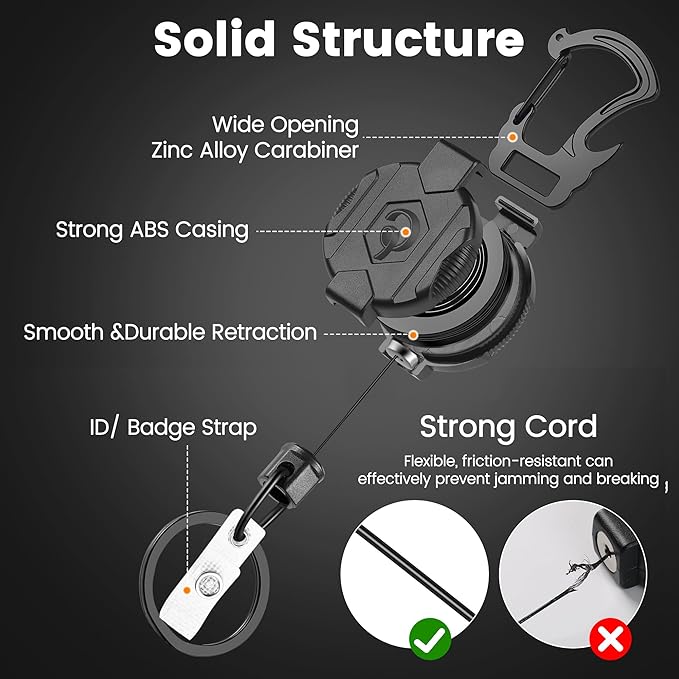 Solid Structure

Wide Opening
Zinc Alloy Carabiner

Strong ABS Casing

Smooth &Durable Retraction

ID/ Badge Strap

Strong Cord

Flexible, friction-resistant can effectively prevent jamming and breaking ,