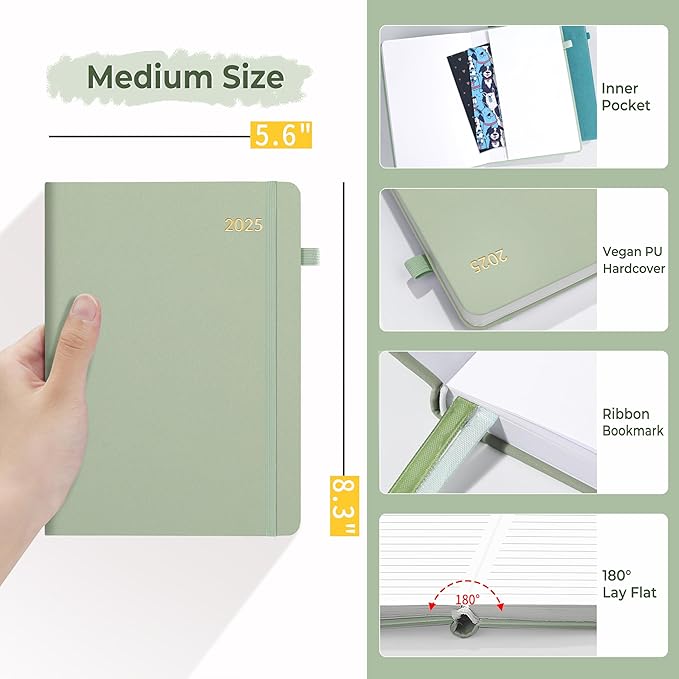 Medium Size

5.6"

2025

8.3"

Inner Pocket

2025

Vegan PU Hardcover

Ribbon Bookmark

180°

180° Lay Flat