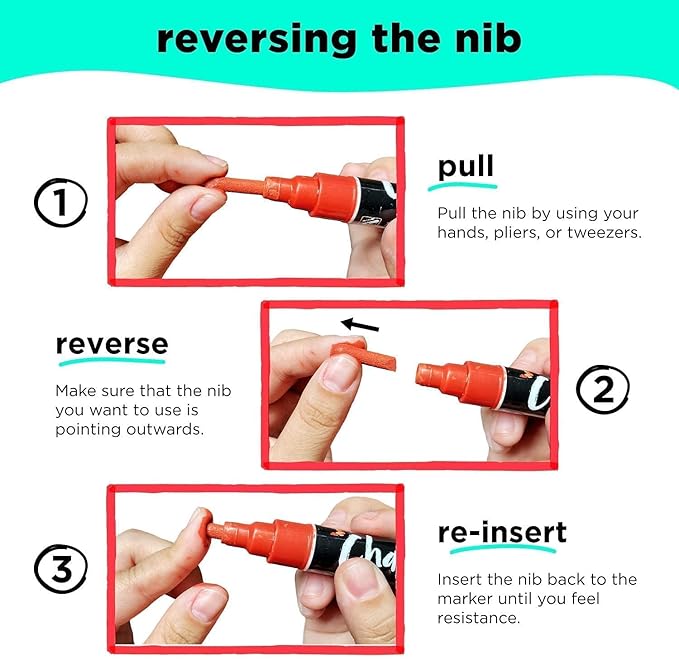 reversing the nib

1

pull

Pull the nib by using your hands, pliers, or tweezers.

reverse

Make sure that the nib you want to use is pointing outwards.

2

3

Cha

re-insert

Insert the nib back to the marker until you feel resistance.