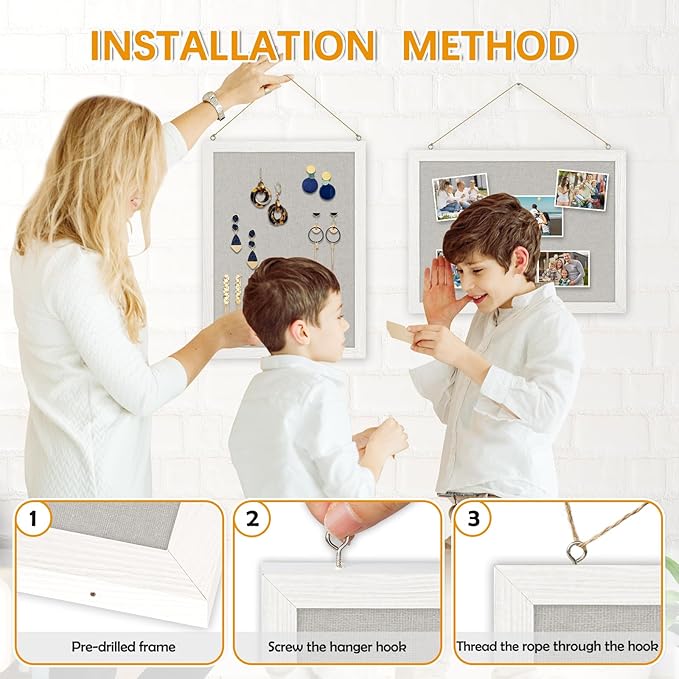 INSTALLATION METHOD

1

Pre-drilled frame

2

Screw the hanger hook

3

Thread the rope through the hook