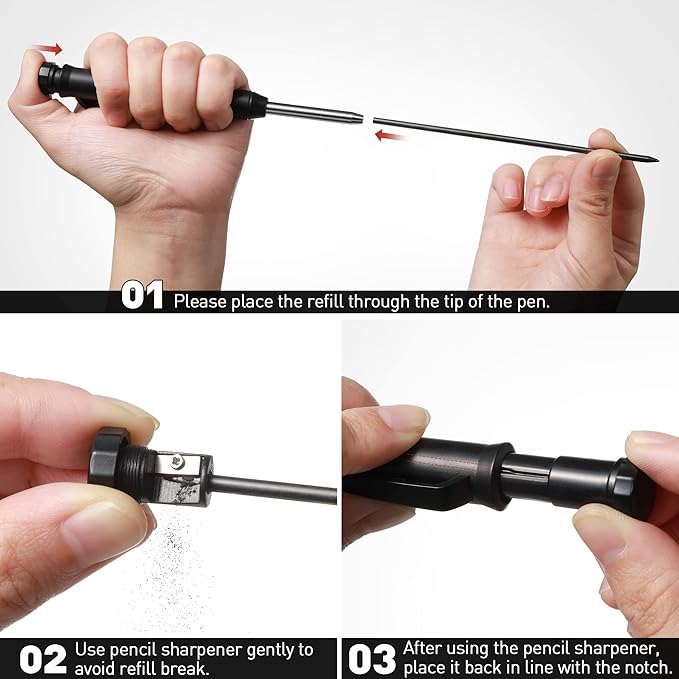 01 Please place the refill through the tip of the pen.

02 Use pencil sharpener gently to avoid refill break.

03 After using the pencil sharpener, place it back in line with the notch.