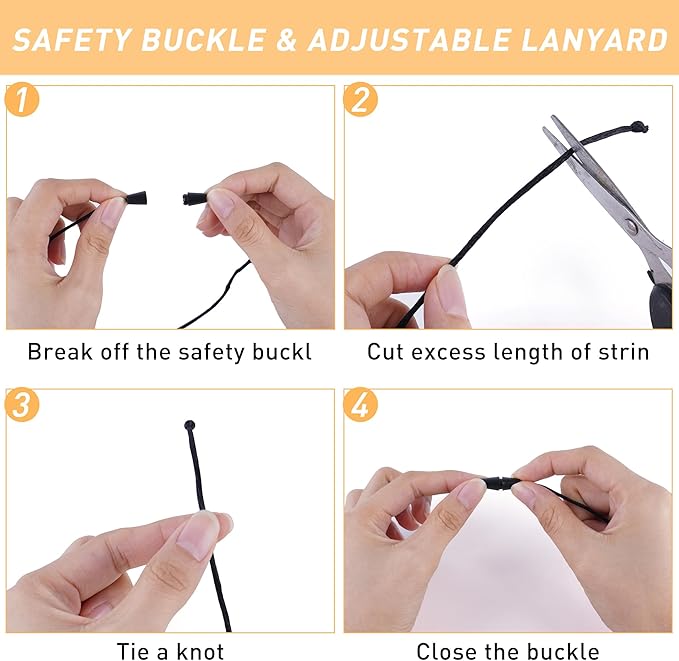 SAFETY BUCKLE & ADJUSTABLE LANYARD

1

Break off the safety buckl

2

Cut excess length of strin

3

Tie a knot

4

Close the buckle