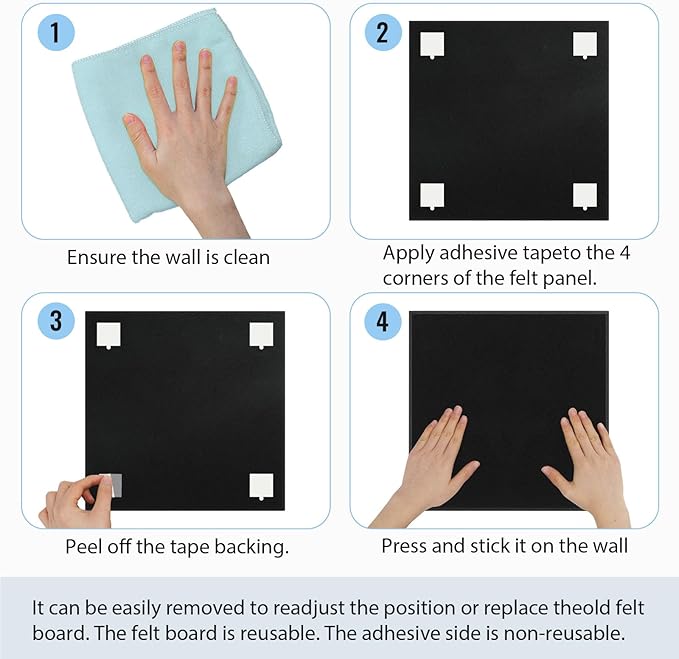 1

Ensure the wall is clean

2

Apply adhesive tapeto the 4 corners of the felt panel.

3

Peel off the tape backing.

4

Press and stick it on the wall

It can be easily removed to readjust the position or replace theold felt board. The felt board is reusable. The adhesive side is non-reusable.