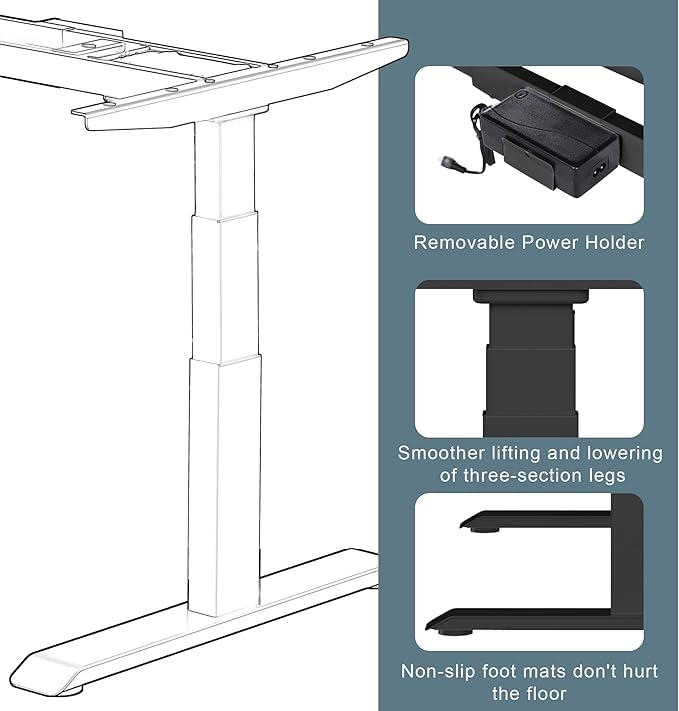 Removable Power Holder

Smoother lifting and lowering of three-section legs

Non-slip foot mats don't hurt the floor