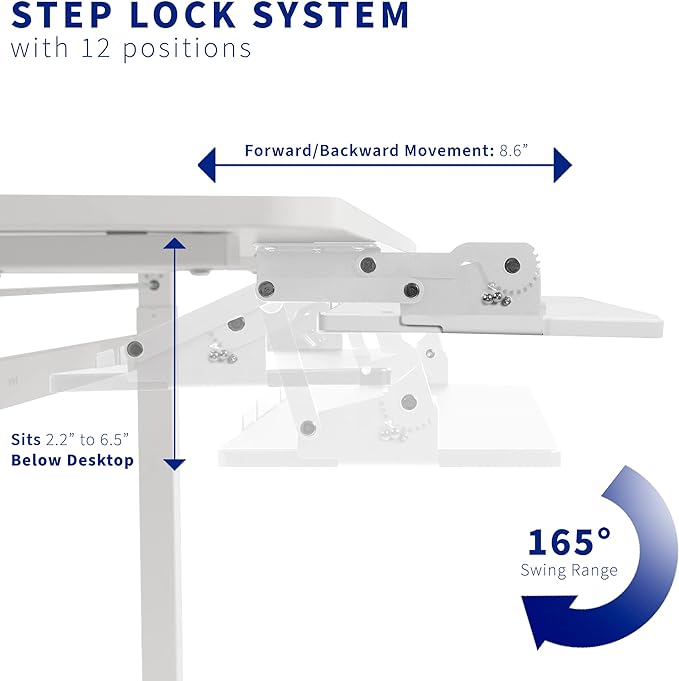 STEP LOCK SYSTEM
with 12 positions

Forward/Backward Movement: 8.6”

Sits 2.2” to 6.5”
Below Desktop

165°
Swing Range