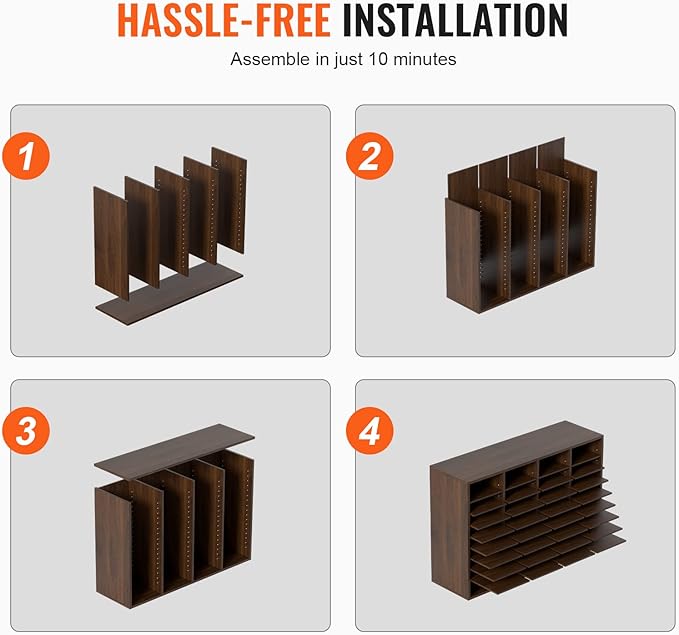 HASSLE-FREE INSTALLATION

Assemble in just 10 minutes

1

2

3

4