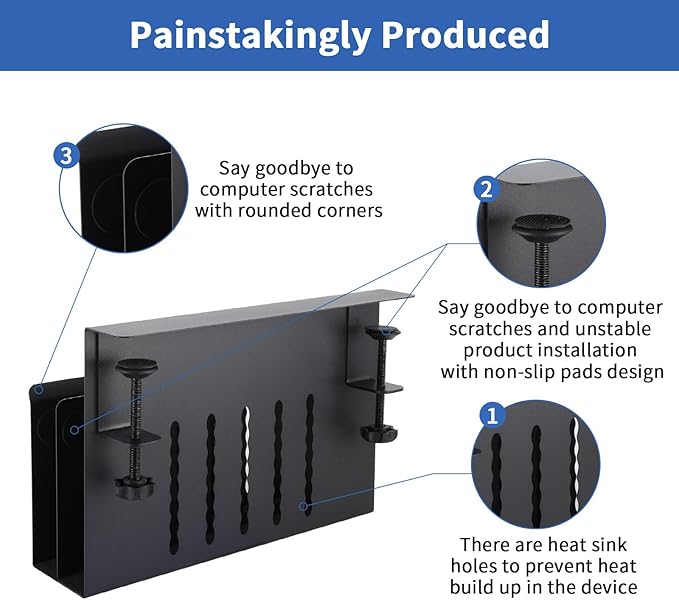 Painstakingly Produced

3

Say goodbye to computer scratches with rounded corners

2

Say goodbye to computer scratches and unstable product installation with non-slip pads design

1

There are heat sink holes to prevent heat build up in the device