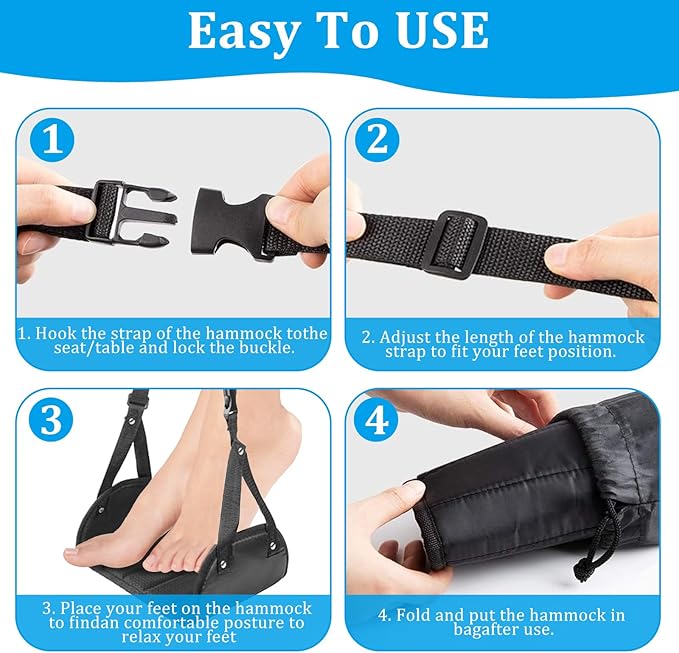 Easy To USE

1

1. Hook the strap of the hammock tothe seat/table and lock the buckle.

2

2. Adjust the length of the hammock strap to fit your feet position.

3

3. Place your feet on the hammock to findan comfortable posture to relax your feet

4

4. Fold and put the hammock in bagafter use.