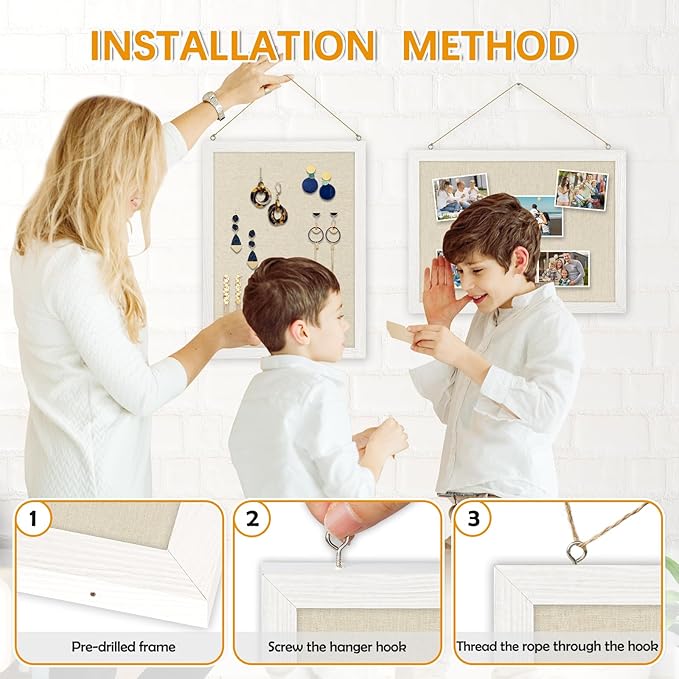 INSTALLATION METHOD

1

Pre-drilled frame

2

Screw the hanger hook

3

Thread the rope through the hook