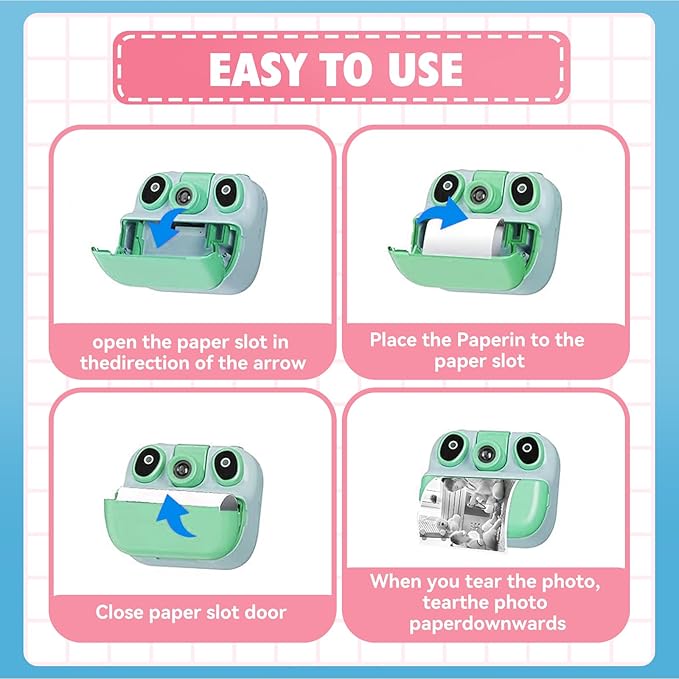 EASY TO USE

open the paper slot in thedirection of the arrow

Place the Paperin to the paper slot

Close paper slot door

When you tear the photo, tearthe photo paperdownwards