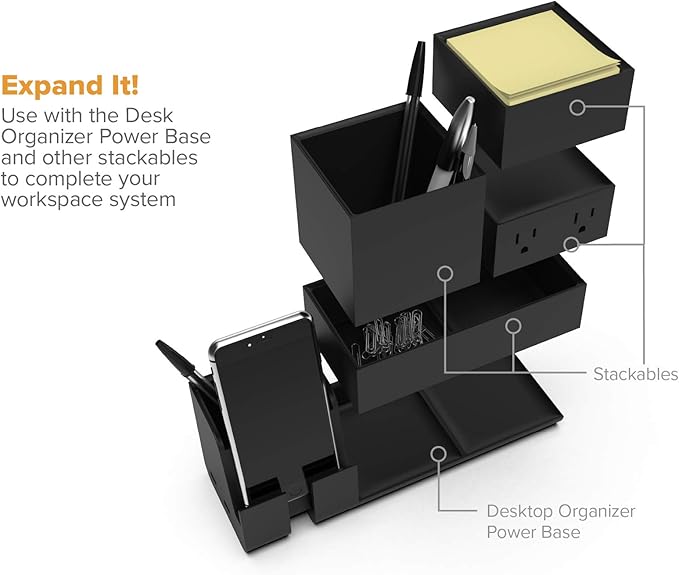 Expand It!
Use with the Desk Organizer Power Base and other stackables to complete your workspace system

Stackables

Desktop Organizer Power Base