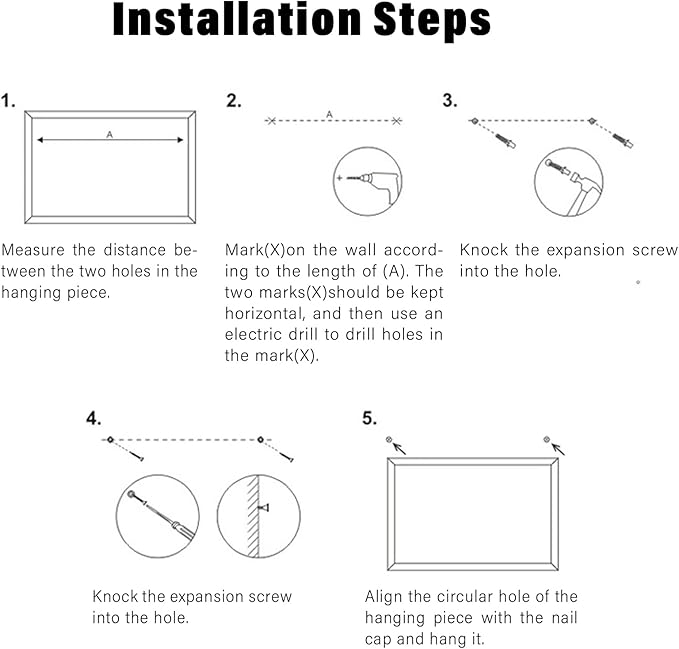 Installation Steps

1.

A

Measure the distance between the two holes in the hanging piece.

2.

A

Mark(X)on the wall according to the length of (A). The two marks(X)should be kept horizontal, and then use an electric drill to drill holes in the mark(X).

3.

Knock the expansion screw into the hole.

4.

Knock the expansion screw into the hole.

5.

Align the circular hole of the hanging piece with the nail cap and hang it.