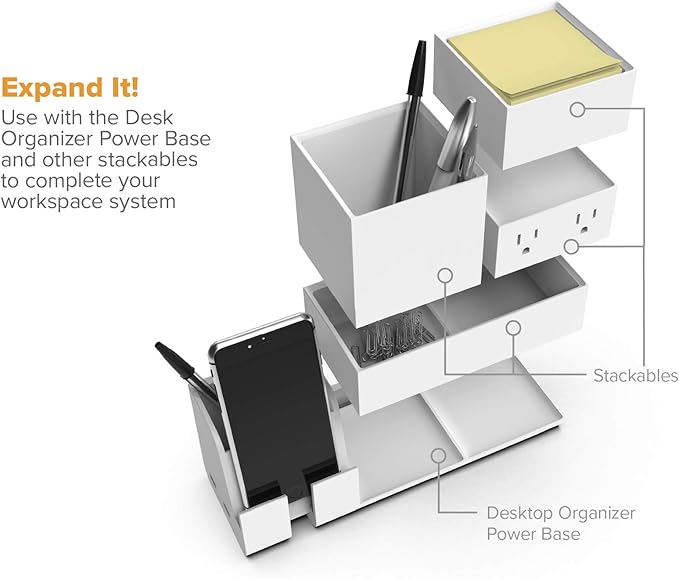 Expand It!
Use with the Desk Organizer Power Base and other stackables to complete your workspace system

Stackables

Desktop Organizer Power Base