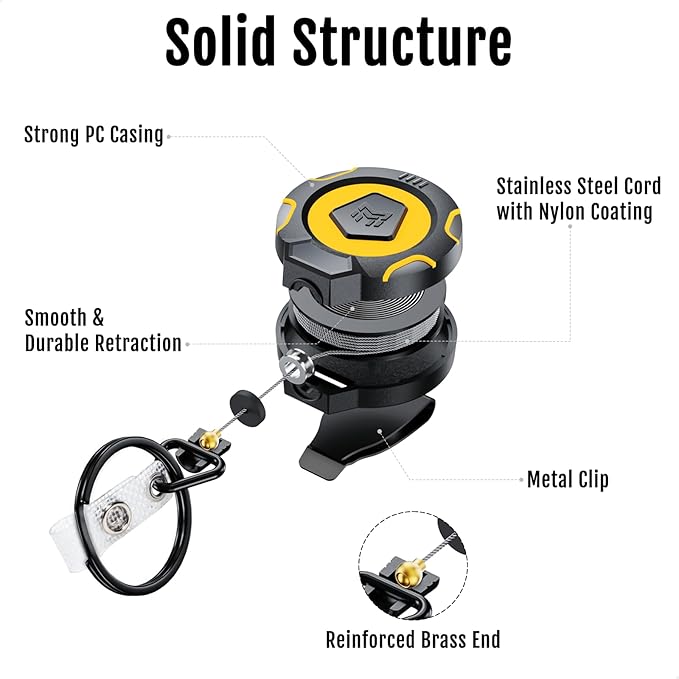 Solid Structure

Strong PC Casing

Stainless Steel Cord with Nylon Coating

Smooth & Durable Retraction

Metal Clip

Reinforced Brass End