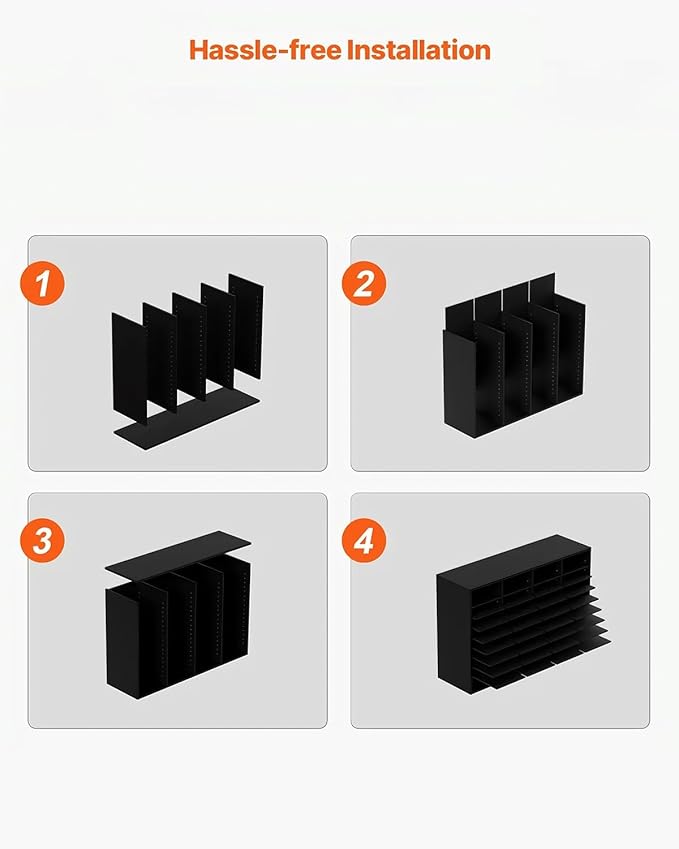 Hassle-free Installation

1

2

3

4